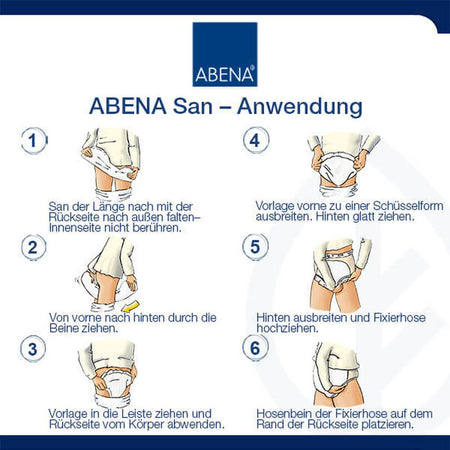 ABENA®

ABENA San – Anwendung

1
San der Länge nach mit der Rückseite nach außen falten– Innenseite nicht berühren.

2
Von vorne nach hinten durch die Beine ziehen.

3
Vorlage in die Leiste ziehen und Rückseite vom Körper abwenden.

4
Vorlage vorne zu einer Schüsselform ausbreiten. Hinten glatt ziehen.

5
Hinten ausbreiten und Fixierhose hochziehen.

6
Hosenbein der Fixierhose auf dem Rand der Rückseite platzieren.